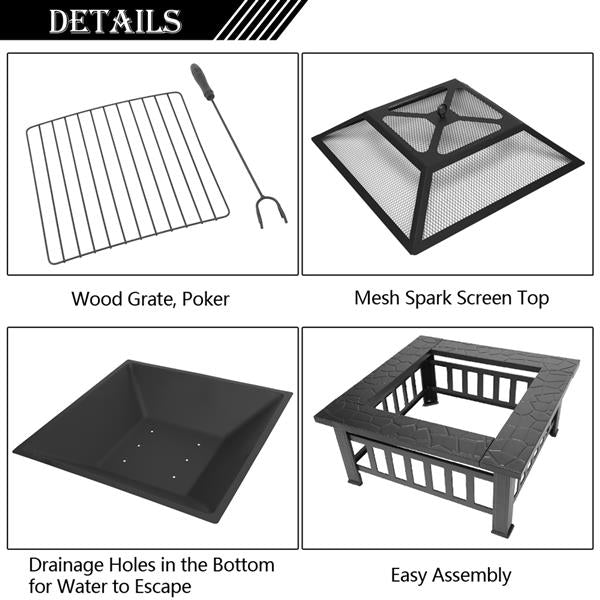 DETAILS

Wood Grate, Poker

Mesh Spark Screen Top

Drainage Holes in the Bottom for Water to Escape

Easy Assembly